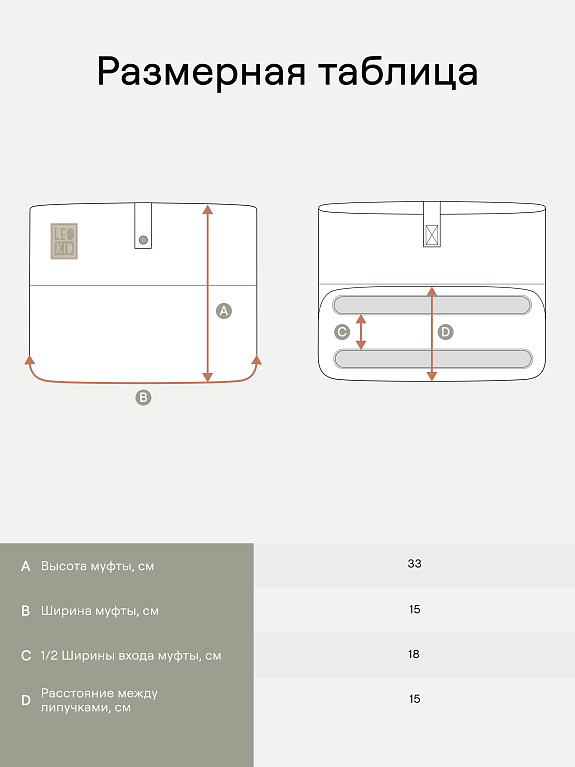 Размерная таблица

LEO KID

A

B

C

D

| | | |
|---|---|---|
| A | Высота муфты, см | 33 |
| B | Ширина муфты, см | 15 |
| C | 1/2 Ширины входа муфты, см | 18 |
| D | Расстояние между липучками, см | 15 |